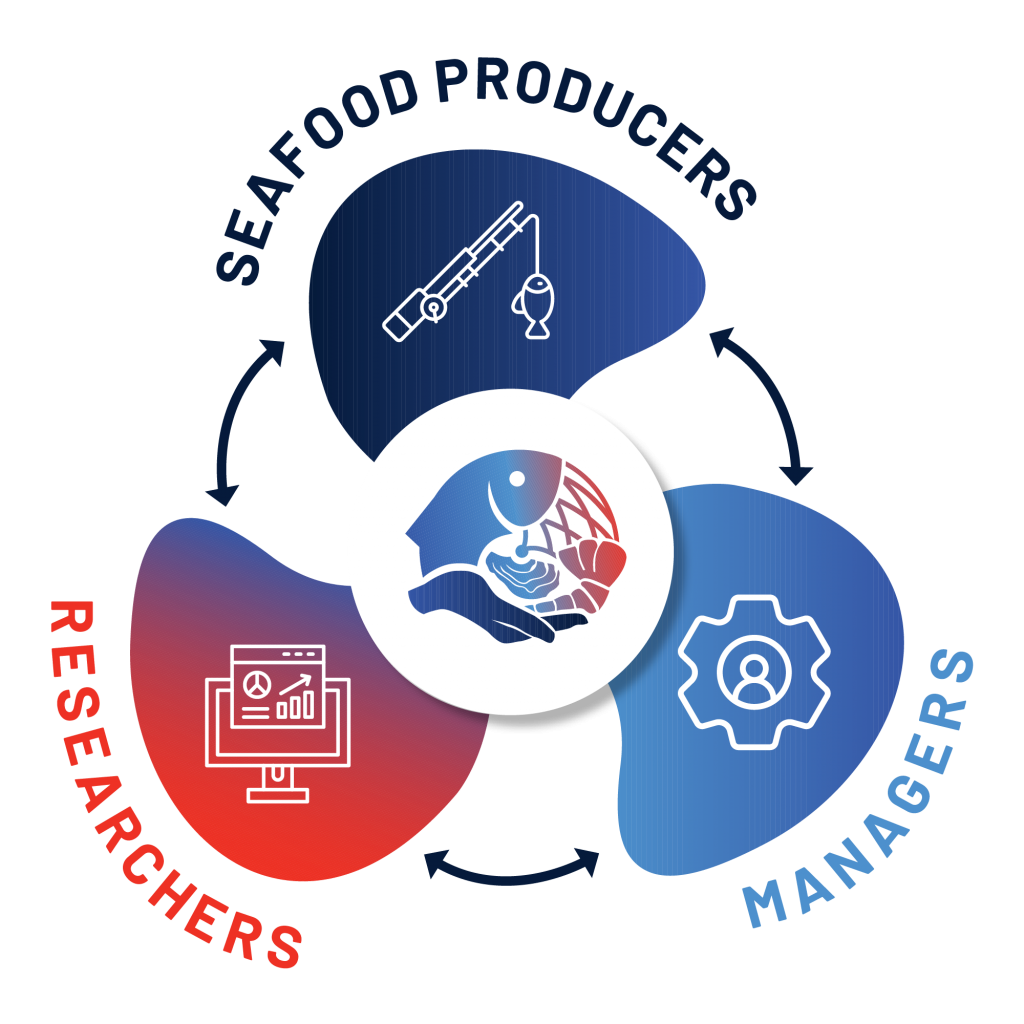 SEAFOOD PRODUCERS

RESEARCHERS

MANAGERS