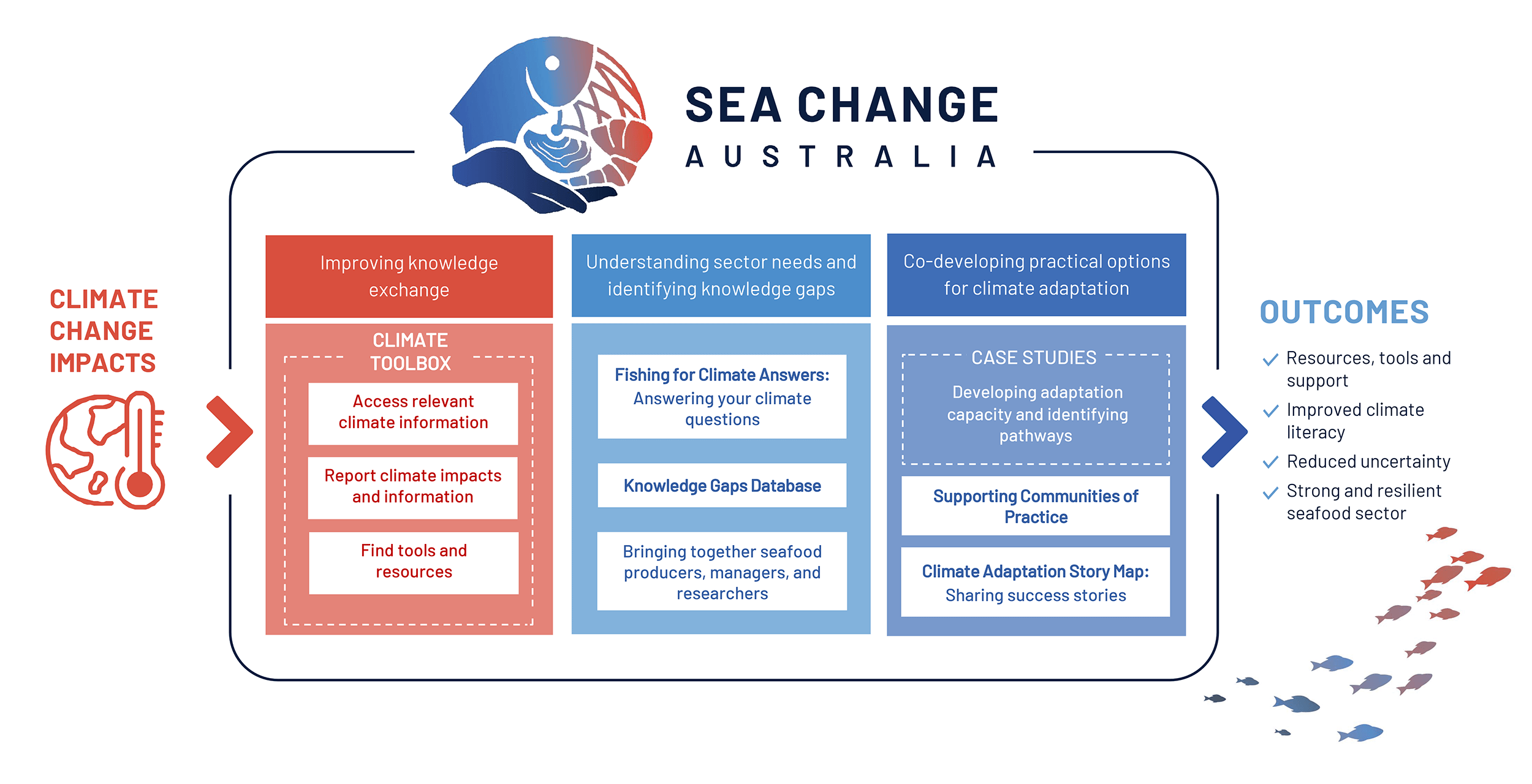 SEA CHANGE
AUSTRALIA

CLIMATE CHANGE IMPACTS

Improving knowledge exchange

CLIMATE TOOLBOX

Access relevant climate information

Report climate impacts and information

Find tools and resources

Understanding sector needs and identifying knowledge gaps

Fishing for Climate Answers: Answering your climate questions

Knowledge Gaps Database

Bringing together seafood producers, managers, and researchers

Co-developing practical options for climate adaptation

CASE STUDIES

Developing adaptation capacity and identifying pathways

Supporting Communities of Practice

Climate Adaptation Story Map: Sharing success stories

OUTCOMES

Resources, tools and support

Improved climate literacy

Reduced uncertainty

Strong and resilient seafood sector